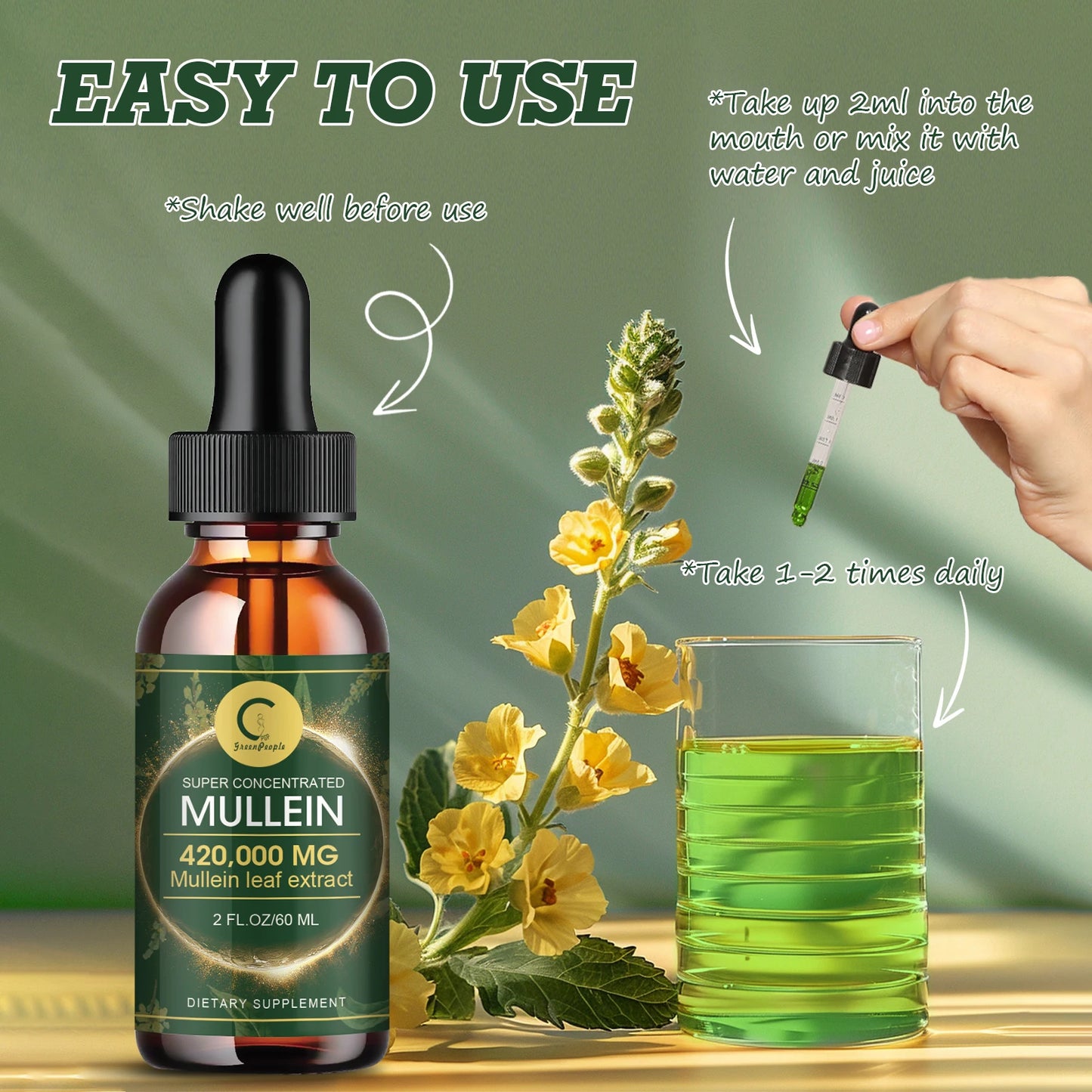 EASY TO USE

*Take up 2ml into the mouth or mix it with water and juice

*Shake well before use

*Take 1-2 times daily

GreenPeople

SUPER CONCENTRATED
MULLEIN
420,000 MG
Mullein leaf extract
2 FL.OZ/60 ML
DIETARY SUPPLEMENT