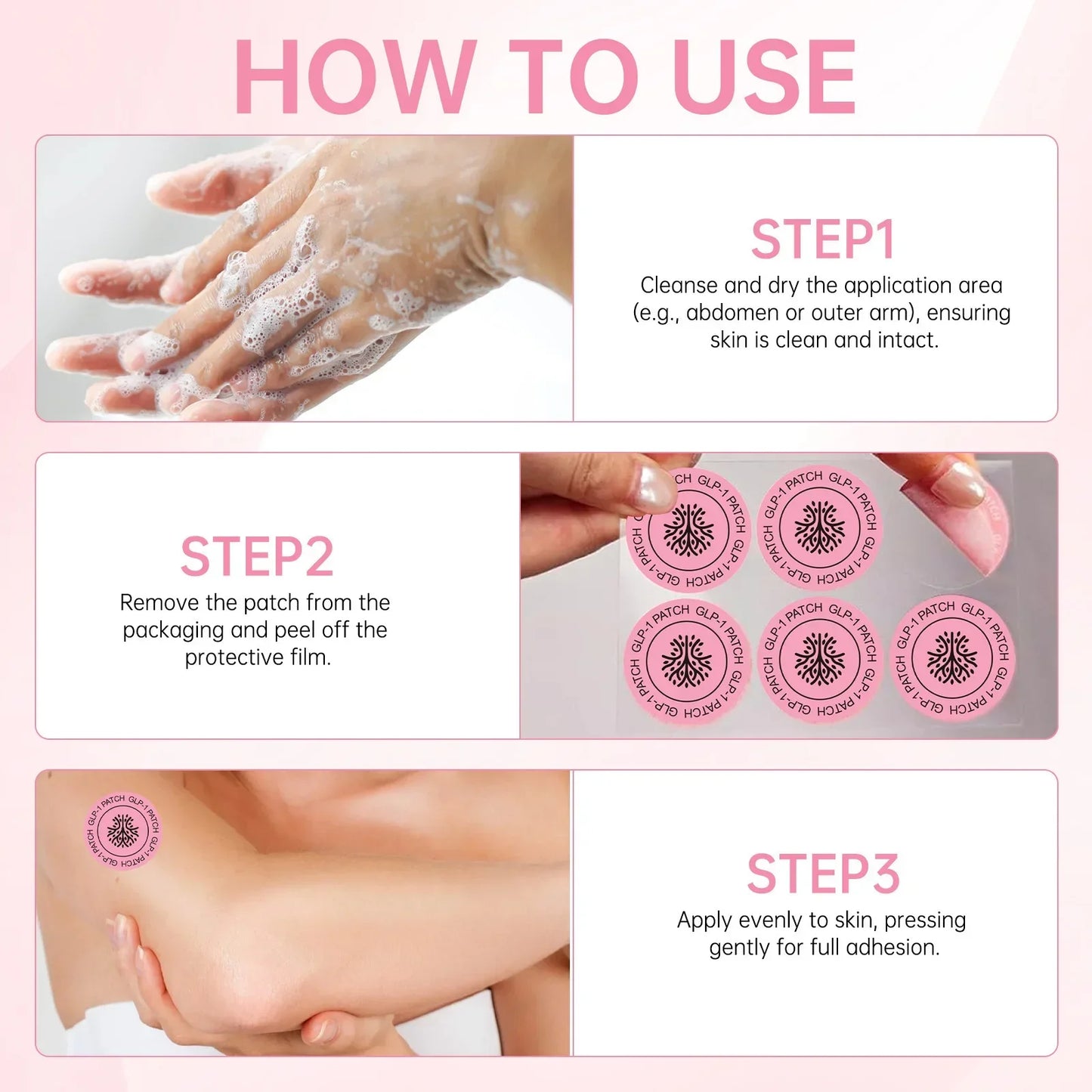 HOW TO USE

STEP1
Cleanse and dry the application area (e.g., abdomen or outer arm), ensuring skin is clean and intact.

STEP2
Remove the patch from the packaging and peel off the protective film.

GLP-1 PATCH GLP-1 PATCH GLP-1 PATCH

GLP-1 PATCH GLP-1 PATCH GLP-1 PATCH

GLP-1 PATCH GLP-1 PATCH GLP-1 PATCH

GLP-1 PATCH GLP-1 PATCH GLP-1 PATCH

GLP-1 PATCH GLP-1 PATCH GLP-1 PATCH

GLP-1 PATCH GLP-1 PATCH GLP-1 PATCH

STEP3
Apply evenly to skin, pressing gently for full adhesion.