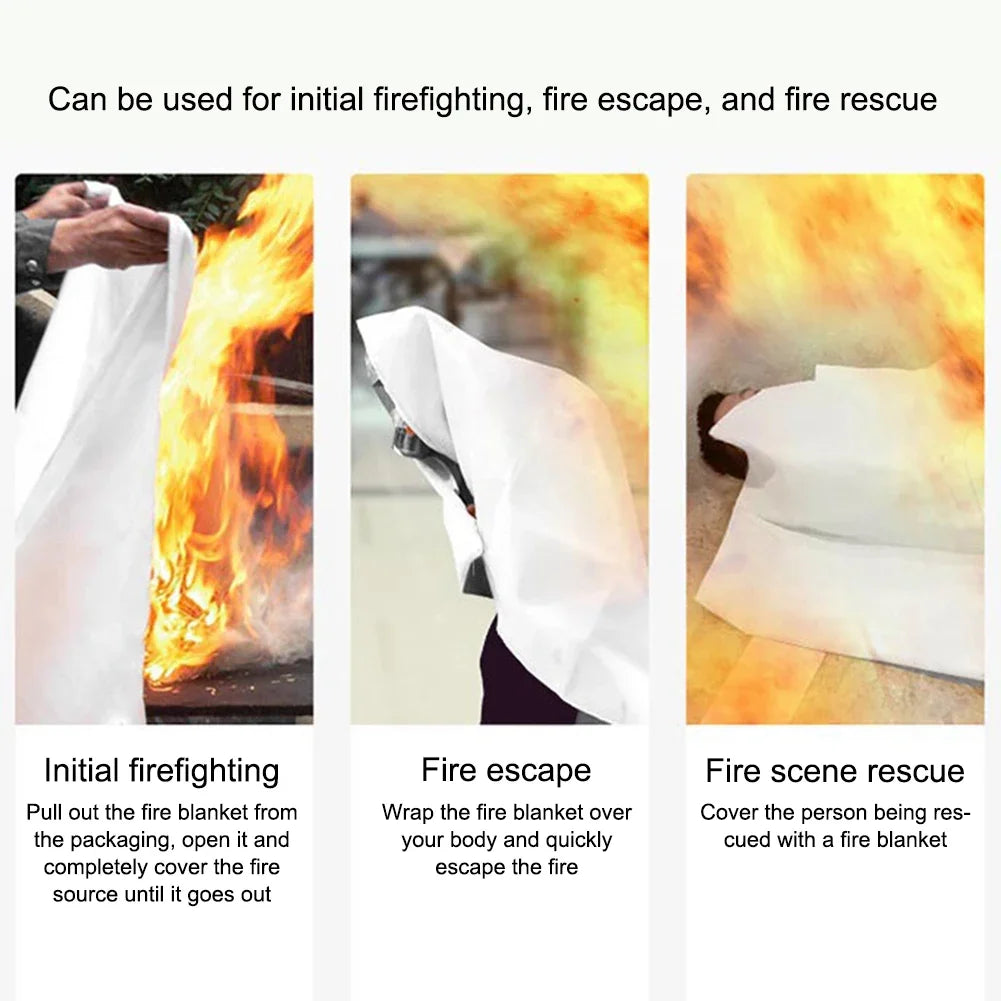 Can be used for initial firefighting, fire escape, and fire rescue

Initial firefighting
Pull out the fire blanket from the packaging, open it and completely cover the fire source until it goes out

Fire escape
Wrap the fire blanket over your body and quickly escape the fire

Fire scene rescue
Cover the person being rescued with a fire blanket