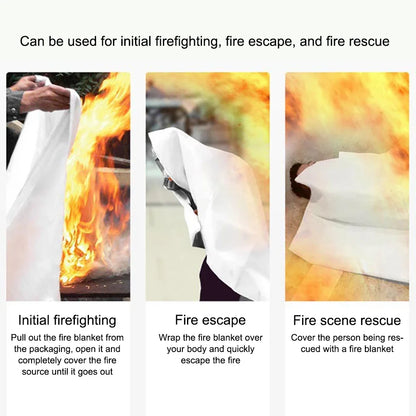 Can be used for initial firefighting, fire escape, and fire rescue

Initial firefighting
Pull out the fire blanket from the packaging, open it and completely cover the fire source until it goes out

Fire escape
Wrap the fire blanket over your body and quickly escape the fire

Fire scene rescue
Cover the person being rescued with a fire blanket